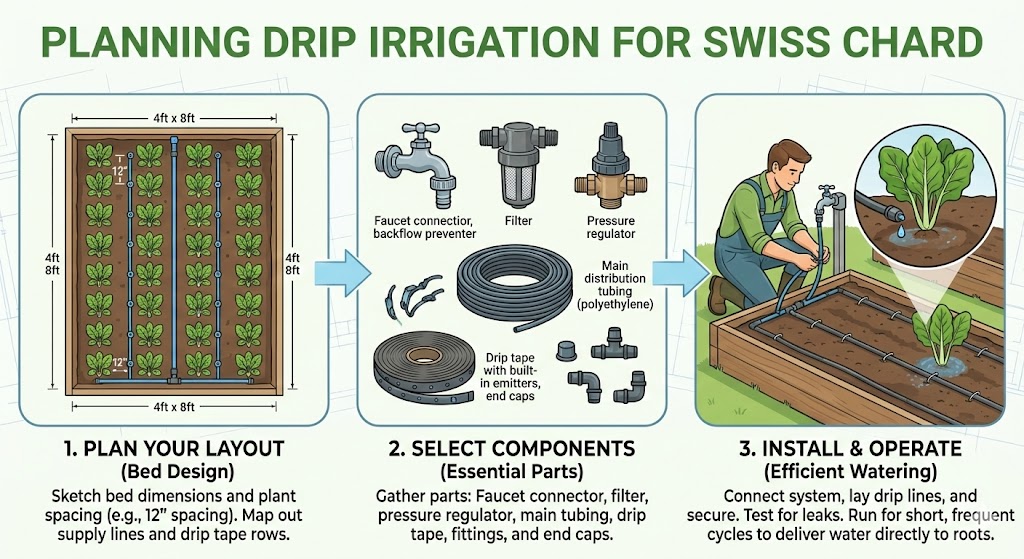 PLANNING DRIP IRRIGATION FOR SWISS CHARD

4ft x 8ft

12"

4ft
8ft

4ft
8ft

12"

4ft x 8ft

Faucet connector, backflow preventer

Filter

Pressure regulator

Main distribution tubing (polyethylene)

Drip tape with built-in emitters, end caps

1. PLAN YOUR LAYOUT
(Bed Design)

Sketch bed dimensions and plant spacing (e.g., 12" spacing). Map out supply lines and drip tape rows.

2. SELECT COMPONENTS
(Essential Parts)

Gather parts: Faucet connector, filter, pressure regulator, main tubing, drip tape, fittings, and end caps.

3. INSTALL & OPERATE
(Efficient Watering)

Connect system, lay drip lines, and secure. Test for leaks. Run for short, frequent cycles to deliver water directly to roots.